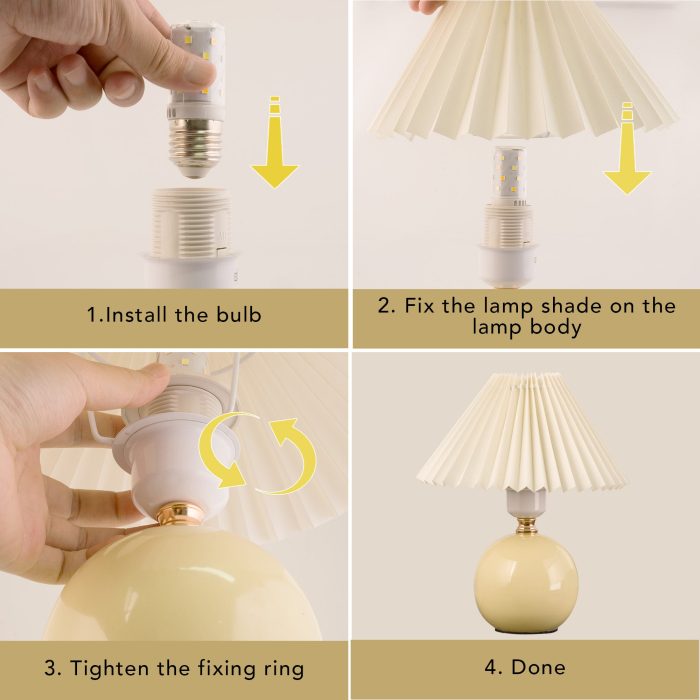 1.Install the bulb

2. Fix the lamp shade on the lamp body

3. Tighten the fixing ring

4. Done