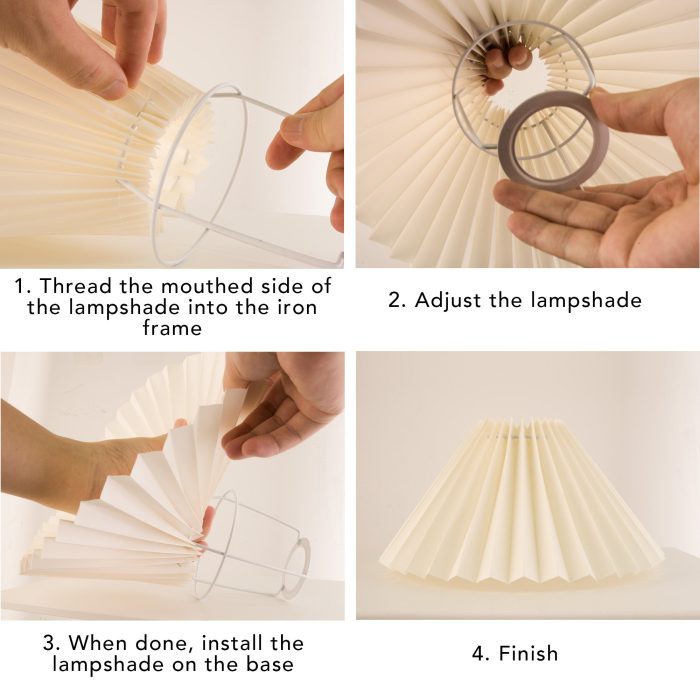 1. Thread the mouthed side of the lampshade into the iron frame

2. Adjust the lampshade

3. When done, install the lampshade on the base

4. Finish